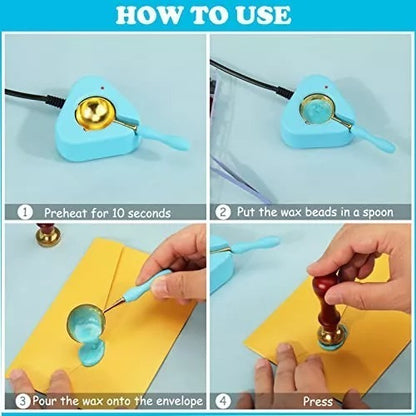 HOW TO USE

1 Preheat for 10 seconds

2 Put the wax beads in a spoon

3 Pour the wax onto the envelope

4 Press