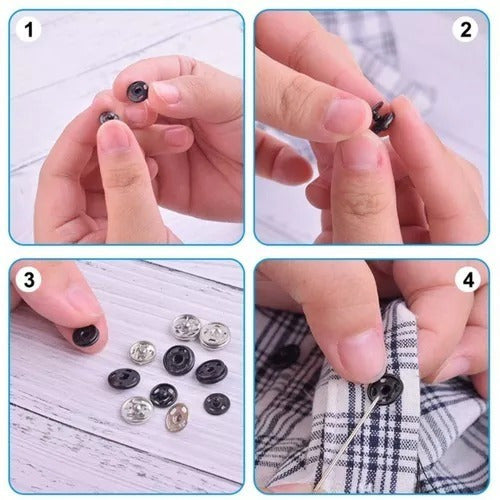 1

2

3

4