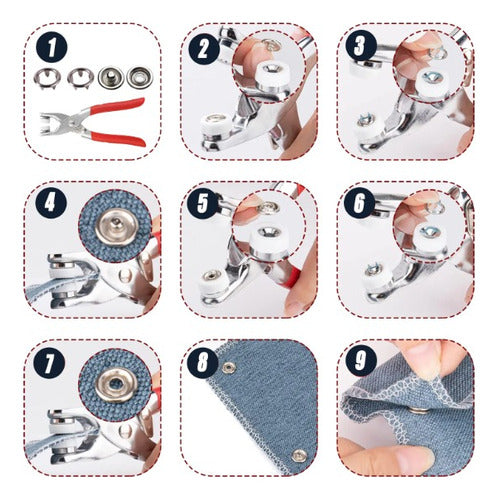 1
2
3
4
5
6
7
8
9