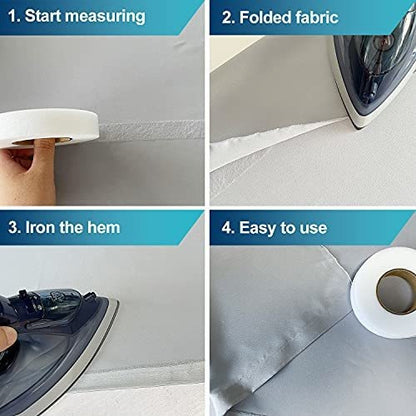 1. Start measuring

2. Folded fabric

3. Iron the hem

4. Easy to use